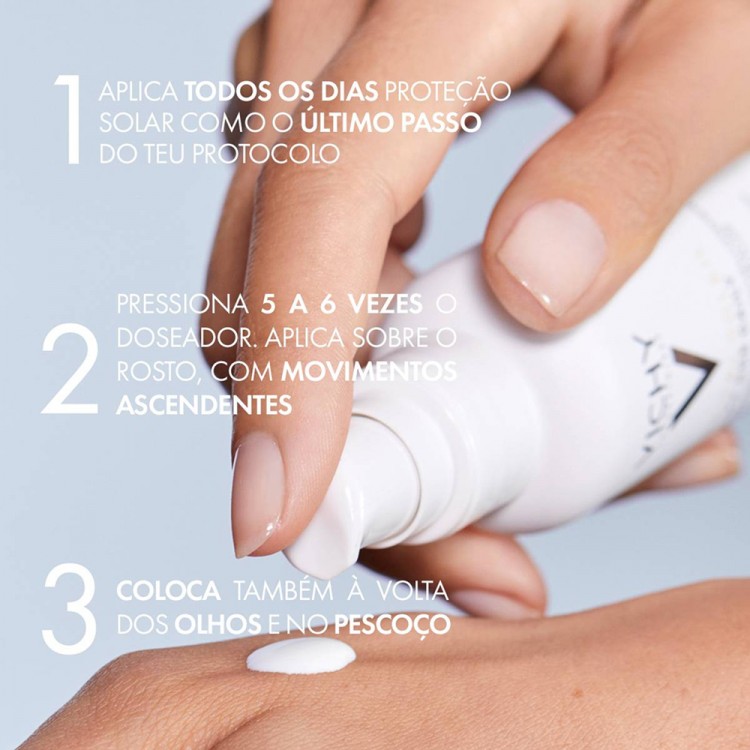 1 APLICA TODOS OS DIAS PROTEÇÃO SOLAR COMO O ÚLTIMO PASSO DO TEU PROTOCOLO

2 PRESSIONA 5 A 6 VEZES O DOSEADOR. APLICA SOBRE O ROSTO, COM MOVIMENTOS ASCENDENTES

3 COLOCA TAMBÉM À VOLTA DOS OLHOS E NO PESCOÇO

VICHY